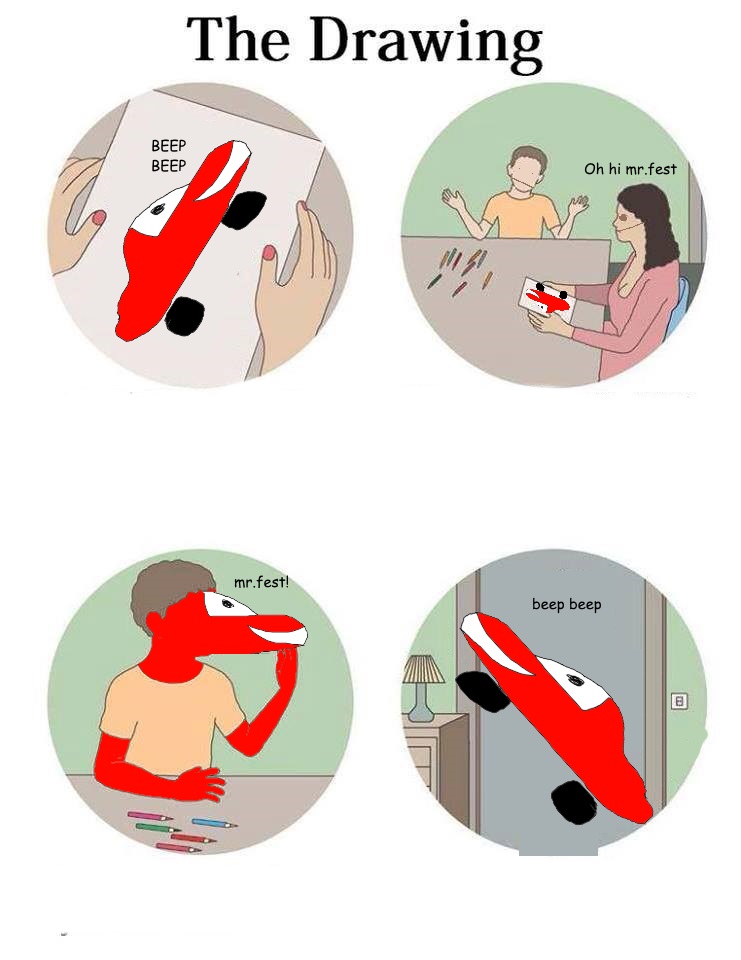 The Drawing

BEEP
BEEP

Oh hi mr.fest

mr.fest!

beep beep