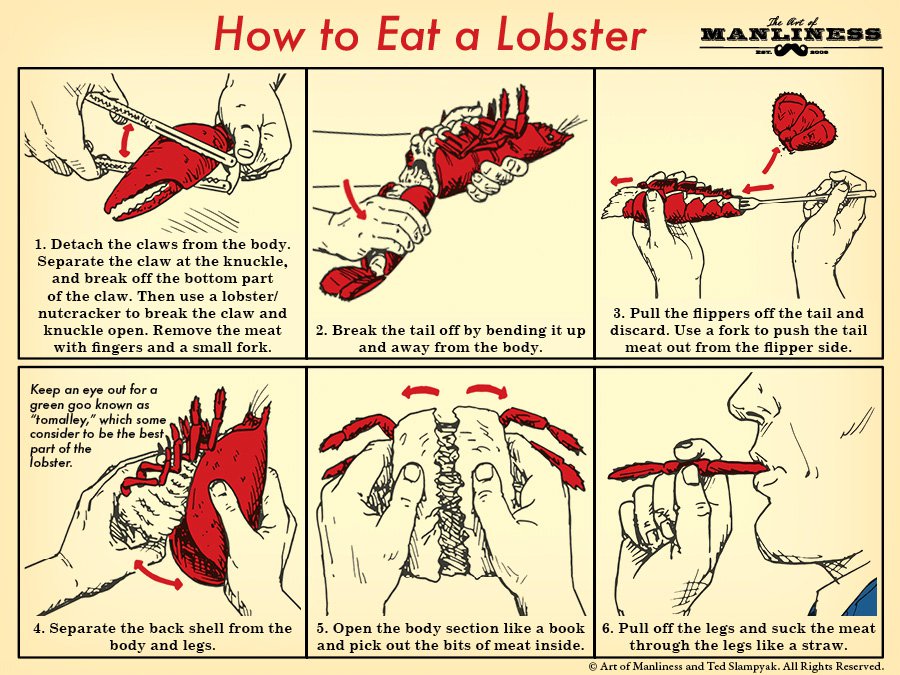 How to Eat a Lobster

The Art of MANLINESS EST. 2008

1. Detach the claws from the body. Separate the claw at the knuckle, and break off the bottom part of the claw. Then use a lobster/nutcracker to break the claw and knuckle open. Remove the meat with fingers and a small fork.

2. Break the tail off by bending it up and away from the body.

3. Pull the flippers off the tail and discard. Use a fork to push the tail meat out from the flipper side.

Keep an eye out for a green goo known as "tomalley," which some consider to be the best part of the lobster.

4. Separate the back shell from the body and legs.

5. Open the body section like a book and pick out the bits of meat inside.

6. Pull off the legs and suck the meat through the legs like a straw.

© Art of Manliness and Ted Slampyak. All Rights Reserved.